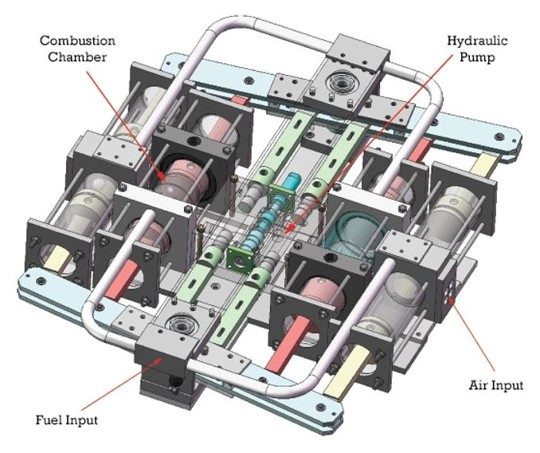 Combustion Chamber

Hydraulic Pump

Air Input

Fuel Input