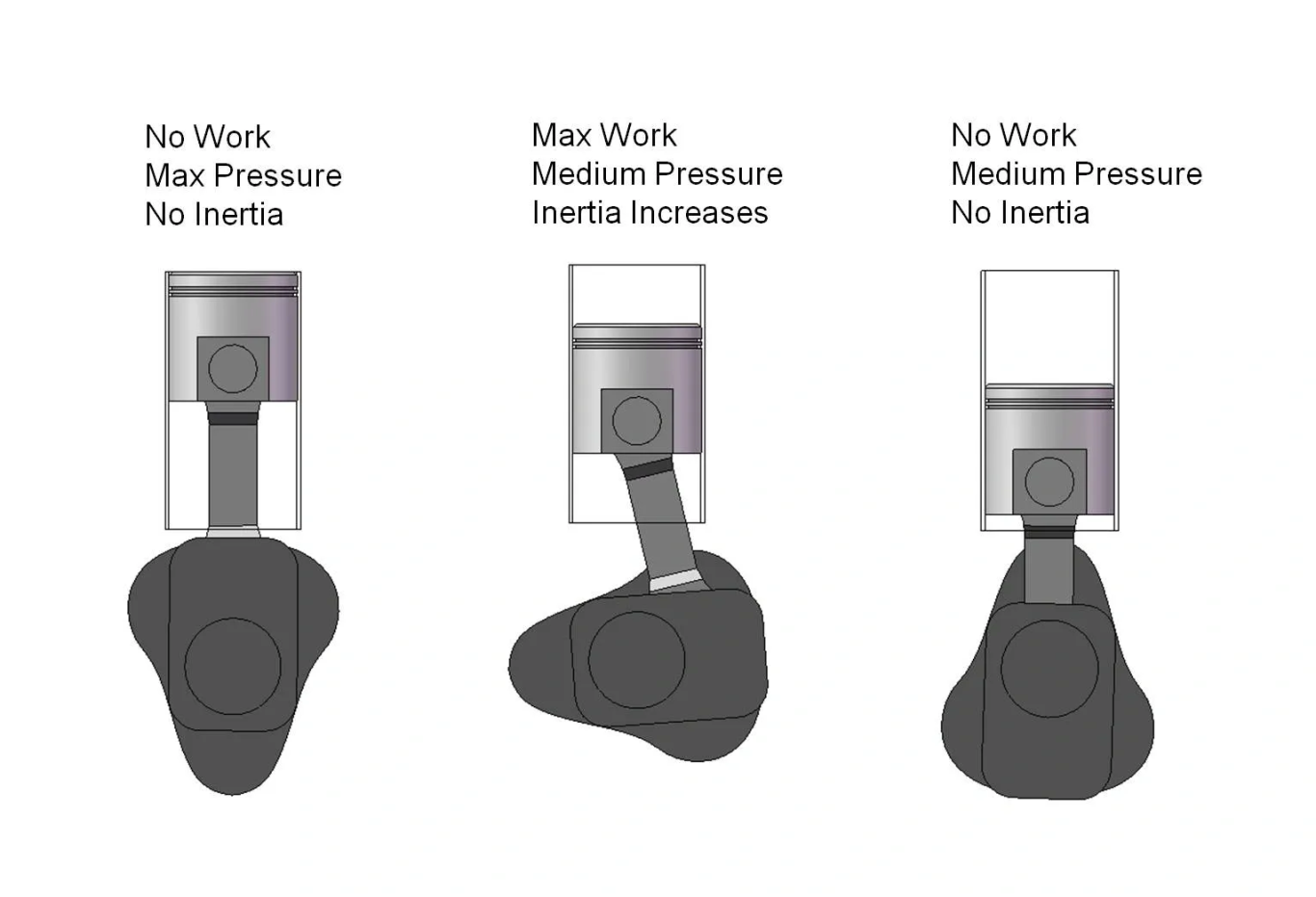 No Work
Max Pressure
No Inertia

Max Work
Medium Pressure
Inertia Increases

No Work
Medium Pressure
No Inertia